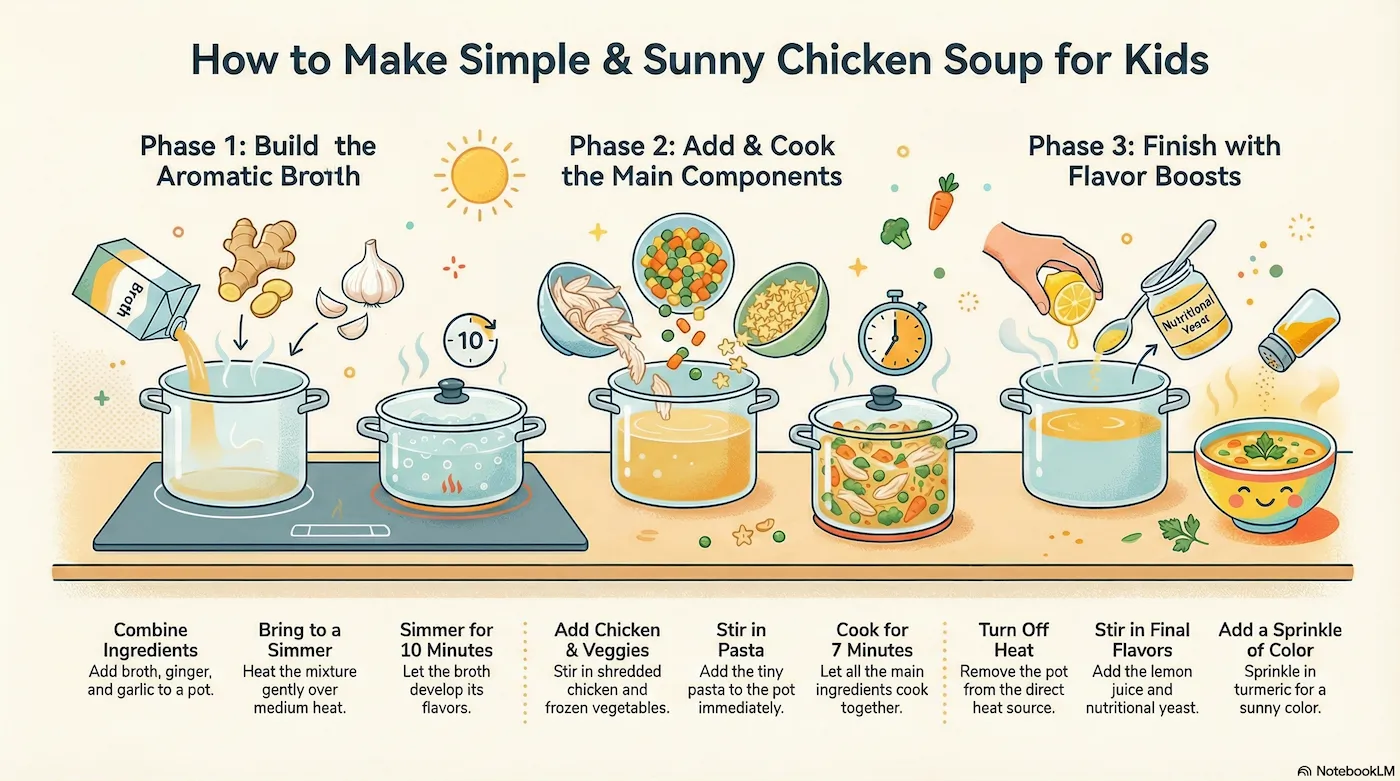 How to Make Simple & Sunny Chicken Soup for Kids

Phase 1: Build the Aromatic Broth

Phase 2: Add & Cook the Main Components

Phase 3: Finish with Flavor Boosts

Broth

10

Nutritional Yeast

Combine Ingredients
Add broth, ginger, and garlic to a pot.

Bring to a Simmer
Heat the mixture gently over medium heat.

Simmer for 10 Minutes
Let the broth develop its flavors.

Add Chicken & Veggies
Stir in shredded chicken and frozen vegetables.

Stir in Pasta
Add the tiny pasta to the pot immediately.

Cook for 7 Minutes
Let all the main ingredients cook together.

Turn Off Heat
Remove the pot from the direct heat source.

Stir in Final Flavors
Add the lemon juice and nutritional yeast.

Add a Sprinkle of Color
Sprinkle in turmeric for a sunny color.

NotebookLM