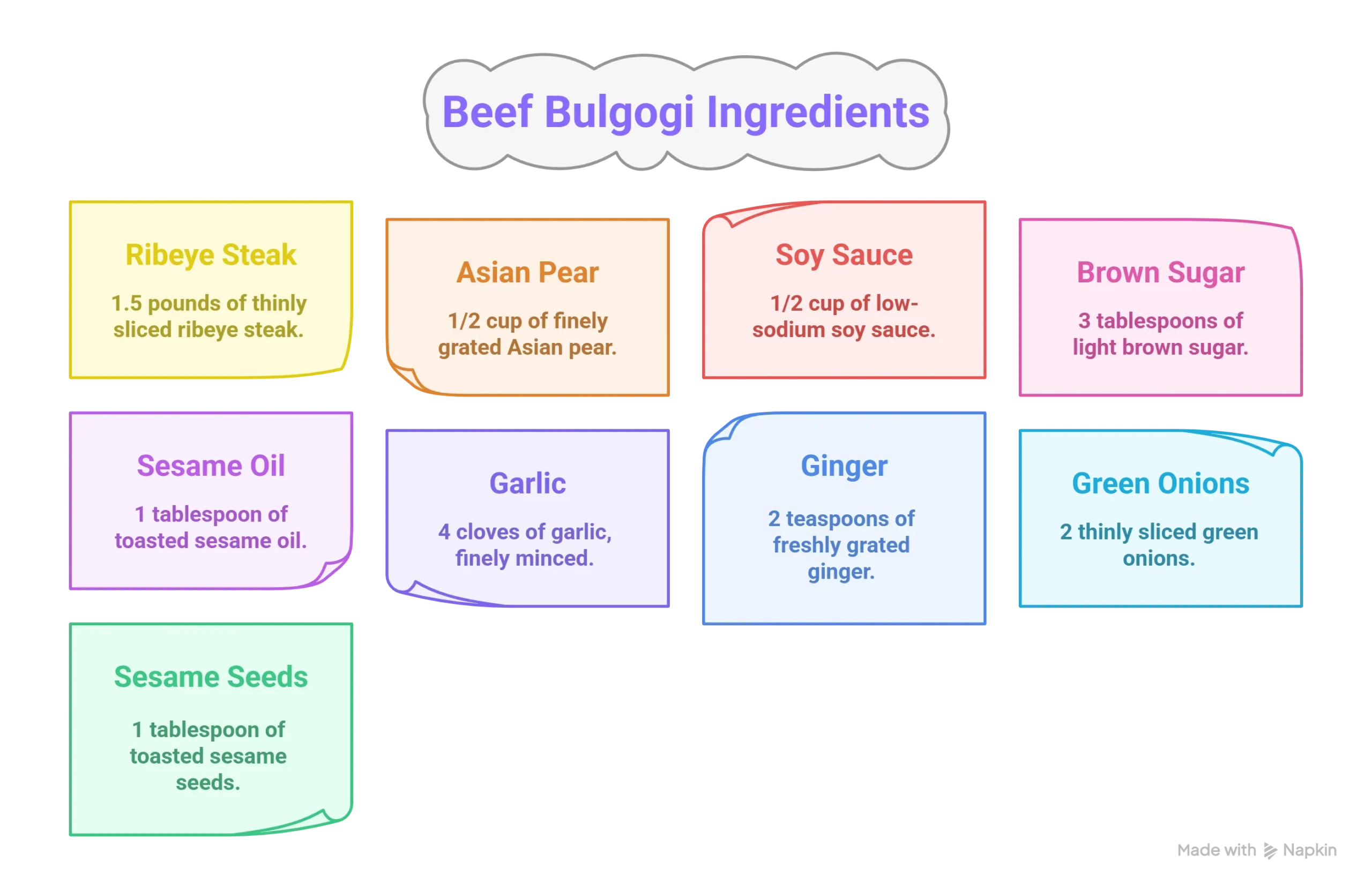 Beef Bulgogi Ingredients

Ribeye Steak

1.5 pounds of thinly sliced ribeye steak.

Asian Pear

1/2 cup of finely grated Asian pear.

Soy Sauce

1/2 cup of low-sodium soy sauce.

Brown Sugar

3 tablespoons of light brown sugar.

Sesame Oil

1 tablespoon of toasted sesame oil.

Garlic

4 cloves of garlic, finely minced.

Ginger

2 teaspoons of freshly grated ginger.

Green Onions

2 thinly sliced green onions.

Sesame Seeds

1 tablespoon of toasted sesame seeds.

Made with Napkin