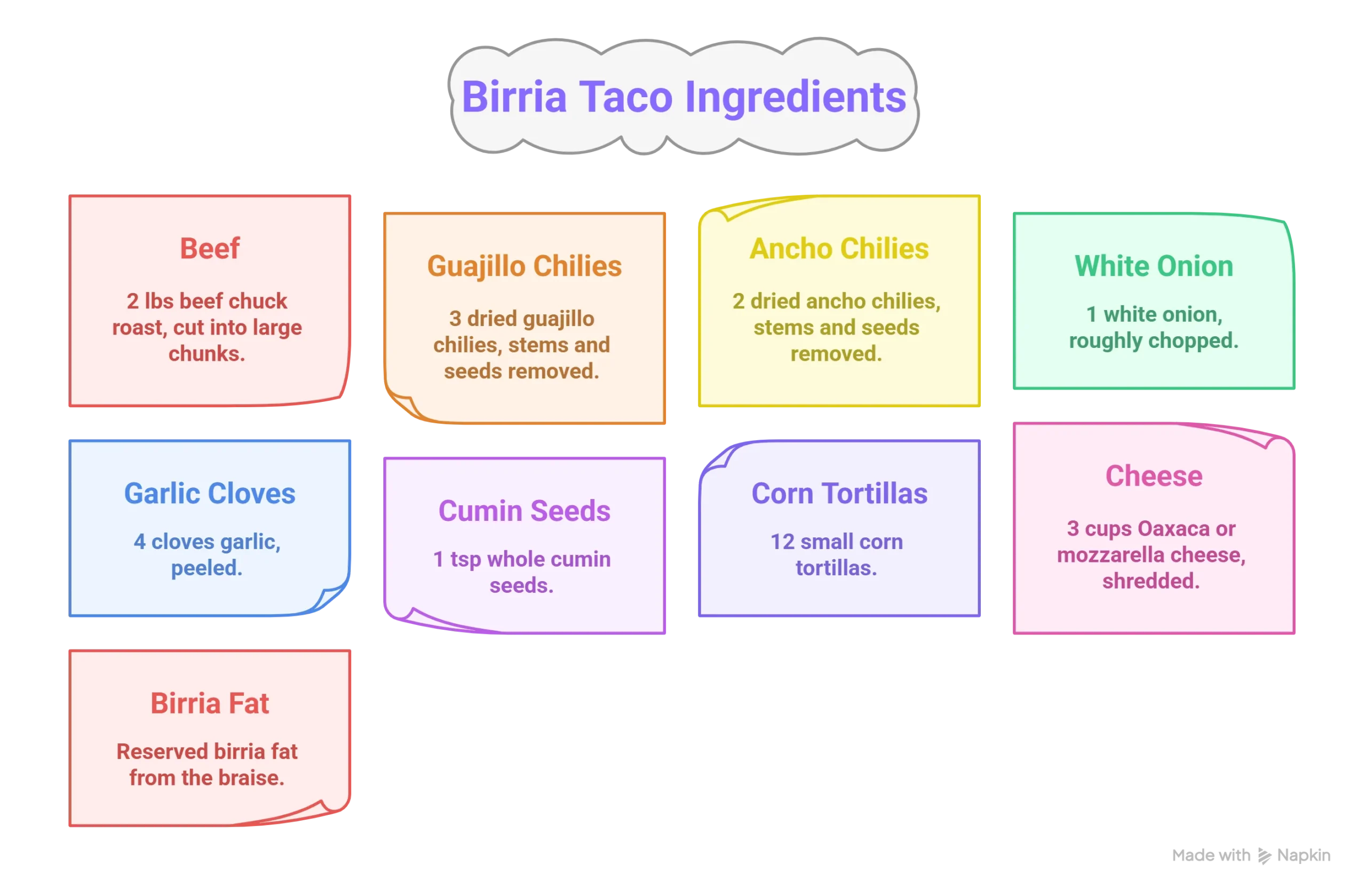 Birria Taco Ingredients

Beef

2 lbs beef chuck roast, cut into large chunks.

Guajillo Chilies

3 dried guajillo chilies, stems and seeds removed.

Ancho Chilies

2 dried ancho chilies, stems and seeds removed.

White Onion

1 white onion, roughly chopped.

Garlic Cloves

4 cloves garlic, peeled.

Cumin Seeds

1 tsp whole cumin seeds.

Corn Tortillas

12 small corn tortillas.

Cheese

3 cups Oaxaca or mozzarella cheese, shredded.

Birria Fat

Reserved birria fat from the braise.

Made with Napkin