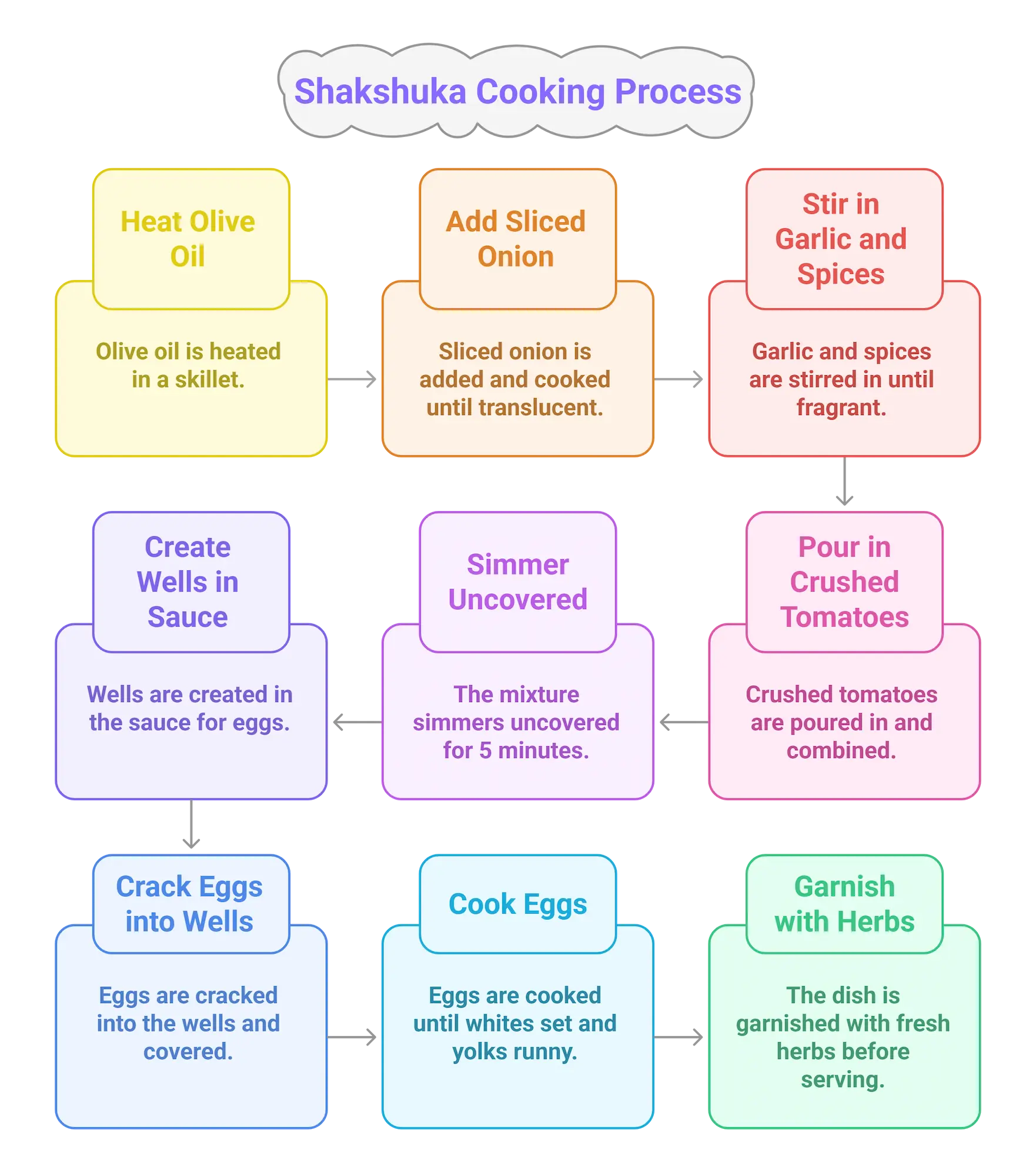 Shakshuka Cooking Process

Heat Olive Oil

Olive oil is heated in a skillet.

Add Sliced Onion

Sliced onion is added and cooked until translucent.

Stir in Garlic and Spices

Garlic and spices are stirred in until fragrant.

Pour in Crushed Tomatoes

Crushed tomatoes are poured in and combined.

Simmer Uncovered

The mixture simmers uncovered for 5 minutes.

Create Wells in Sauce

Wells are created in the sauce for eggs.

Crack Eggs into Wells

Eggs are cracked into the wells and covered.

Cook Eggs

Eggs are cooked until whites set and yolks runny.

Garnish with Herbs

The dish is garnished with fresh herbs before serving.